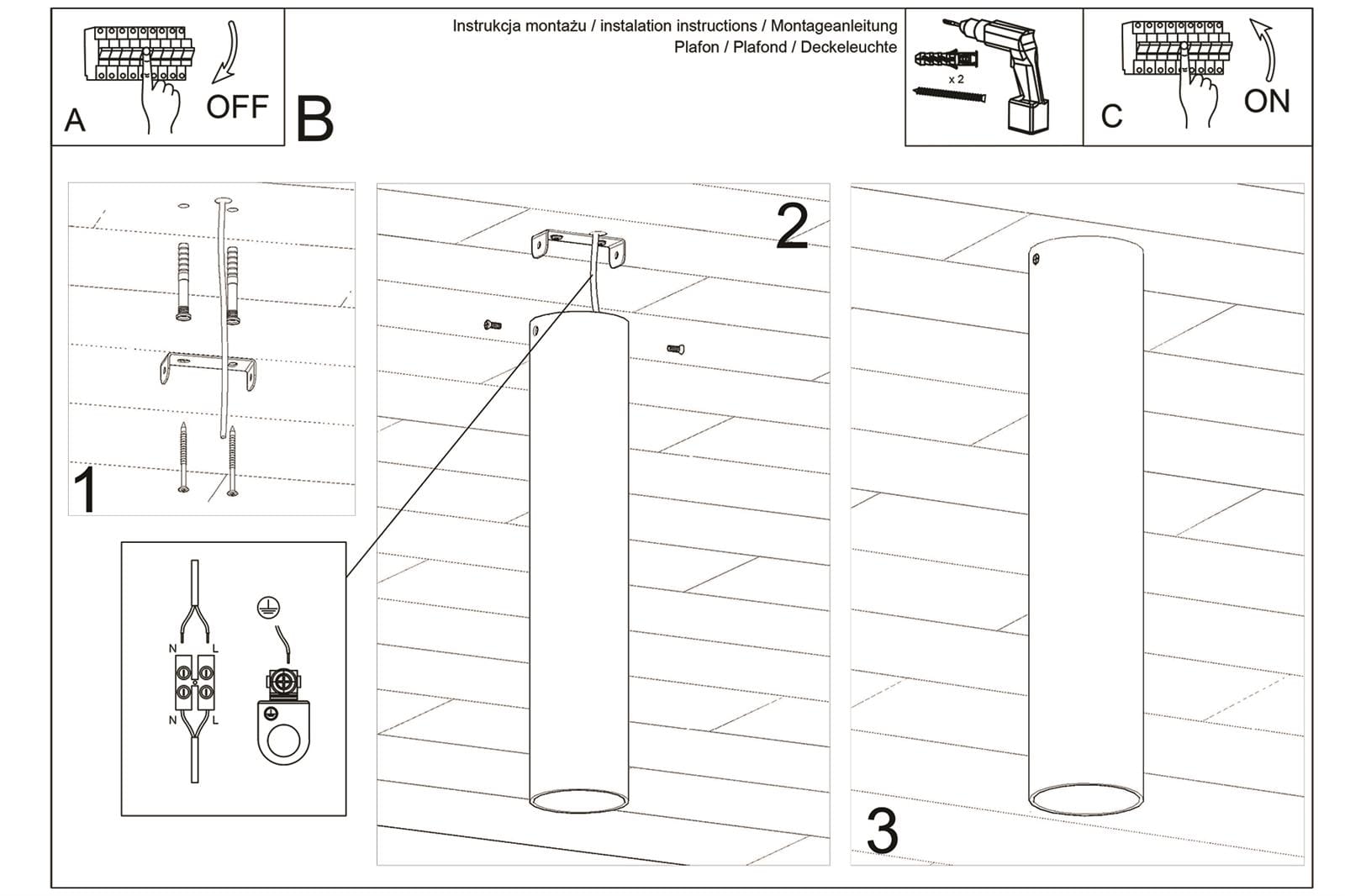 A
OFF
B
Instrukcja montażu / instalation instructions / Montageanleitung
Plafon / Plafond / Deckeleuchte
x 2
C
ON

1
2
3

N
L
N
L