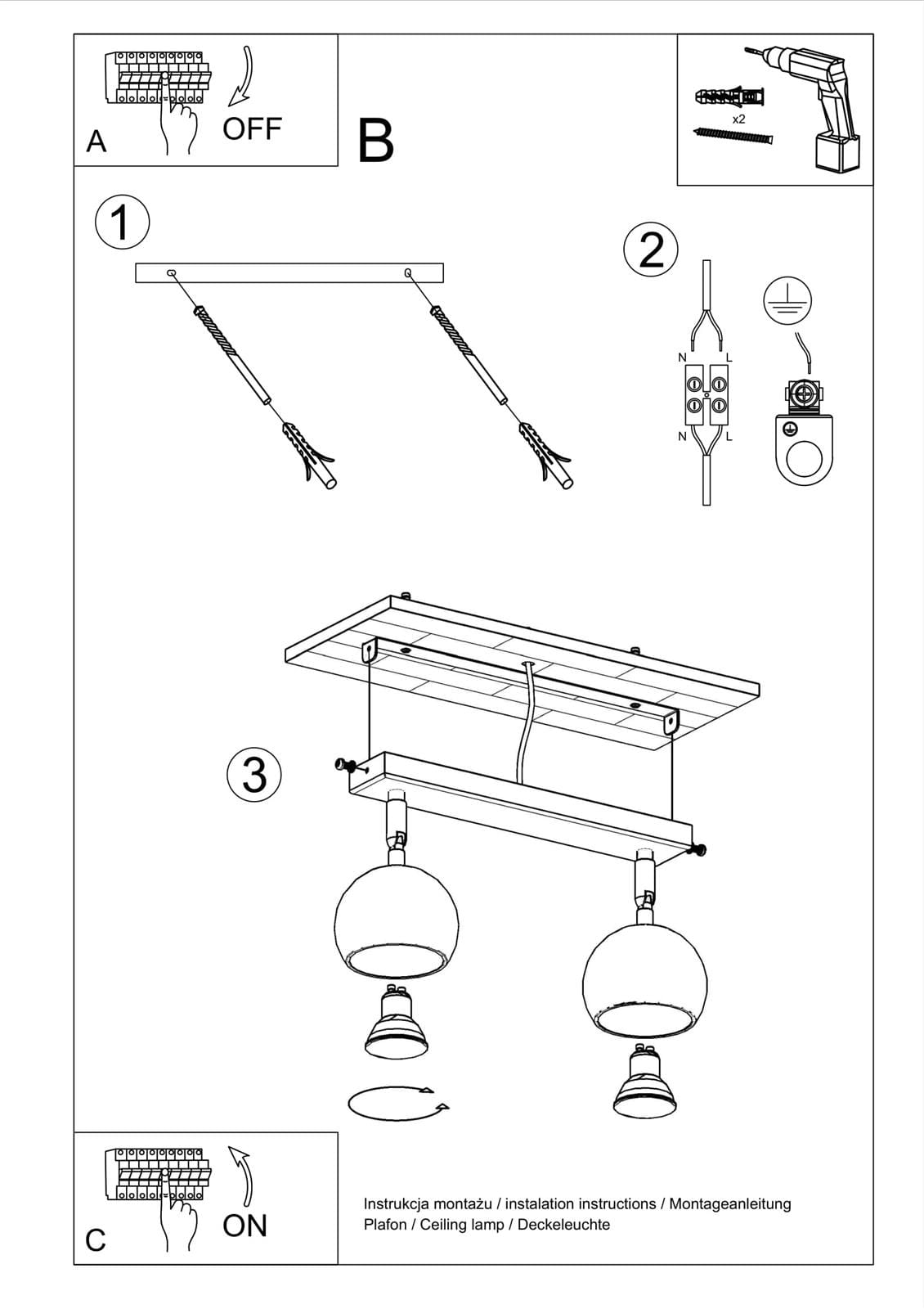 A
OFF

B

x2

1

2

N
L
N
L

3

C
ON

Instrukcja montażu / instalation instructions / Montageanleitung
Plafon / Ceiling lamp / Deckeleuchte