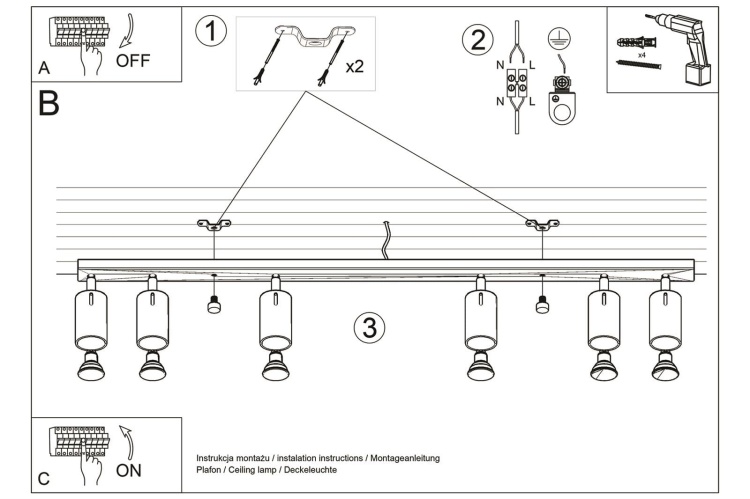 A
OFF

1
x2

2
N L
N L

x4

B

3

C
ON

Instrukcja montażu / instalation instructions / Montageanleitung
Plafon / Ceiling lamp / Deckeleuchte